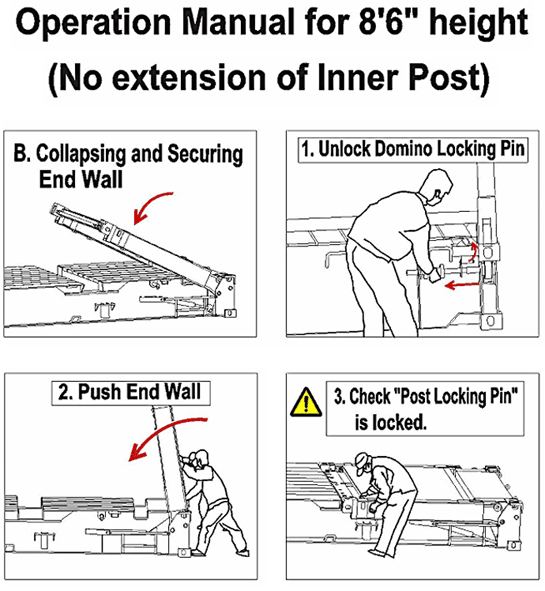 Operation Manual for 8'6" height
(No extension of Inner Post)

B. Collapsing and Securing End Wall

1. Unlock Domino Locking Pin

2. Push End Wall

3. Check "Post Locking Pin" is locked.