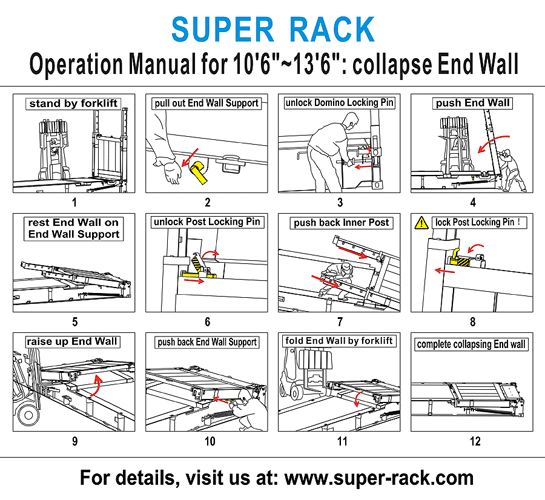 SUPER RACK

Operation Manual for 10'6"~13'6": collapse End Wall

stand by forklift

1

pull out End Wall Support

2

unlock Domino Locking Pin

3

push End Wall

4

rest End Wall on End Wall Support

5

unlock Post Locking Pin

6

push back Inner Post

7

lock Post Locking Pin !

8

raise up End Wall

9

push back End Wall Support

10

fold End Wall by forklift

11

complete collapsing End wall

12

For details, visit us at: www.super-rack.com