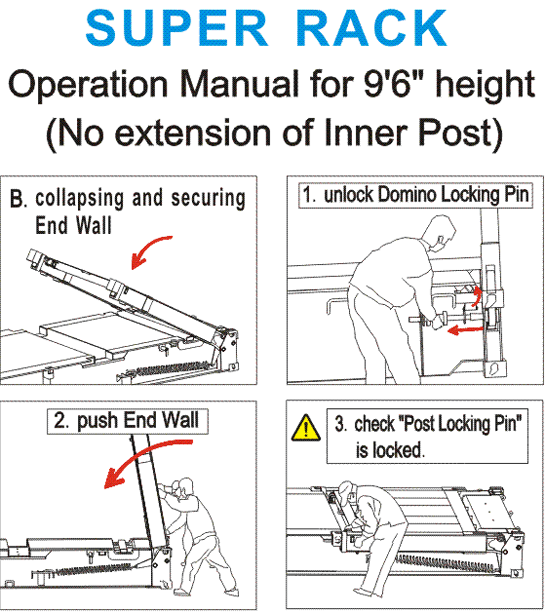 SUPER RACK

Operation Manual for 9'6" height
(No extension of Inner Post)

B. collapsing and securing End Wall

1. unlock Domino Locking Pin

2. push End Wall

3. check "Post Locking Pin" is locked.