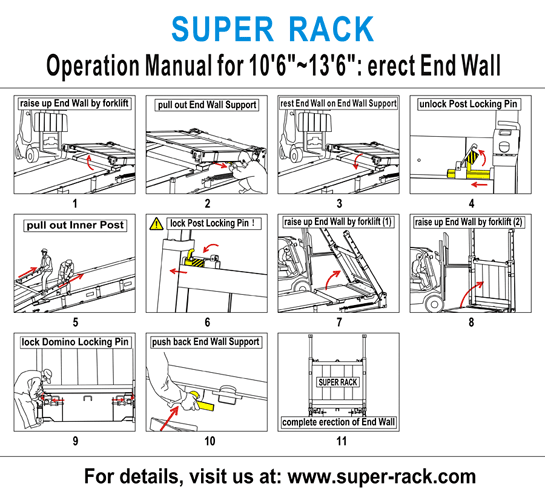 SUPER RACK

Operation Manual for 10'6"~13'6": erect End Wall

raise up End Wall by forklift

1

pull out End Wall Support

2

rest End Wall on End Wall Support

3

unlock Post Locking Pin

4

pull out Inner Post

5

lock Post Locking Pin !

6

raise up End Wall by forklift (1)

7

raise up End Wall by forklift (2)

8

lock Domino Locking Pin

9

push back End Wall Support

10

SUPER RACK

complete erection of End Wall

11

For details, visit us at: www.super-rack.com